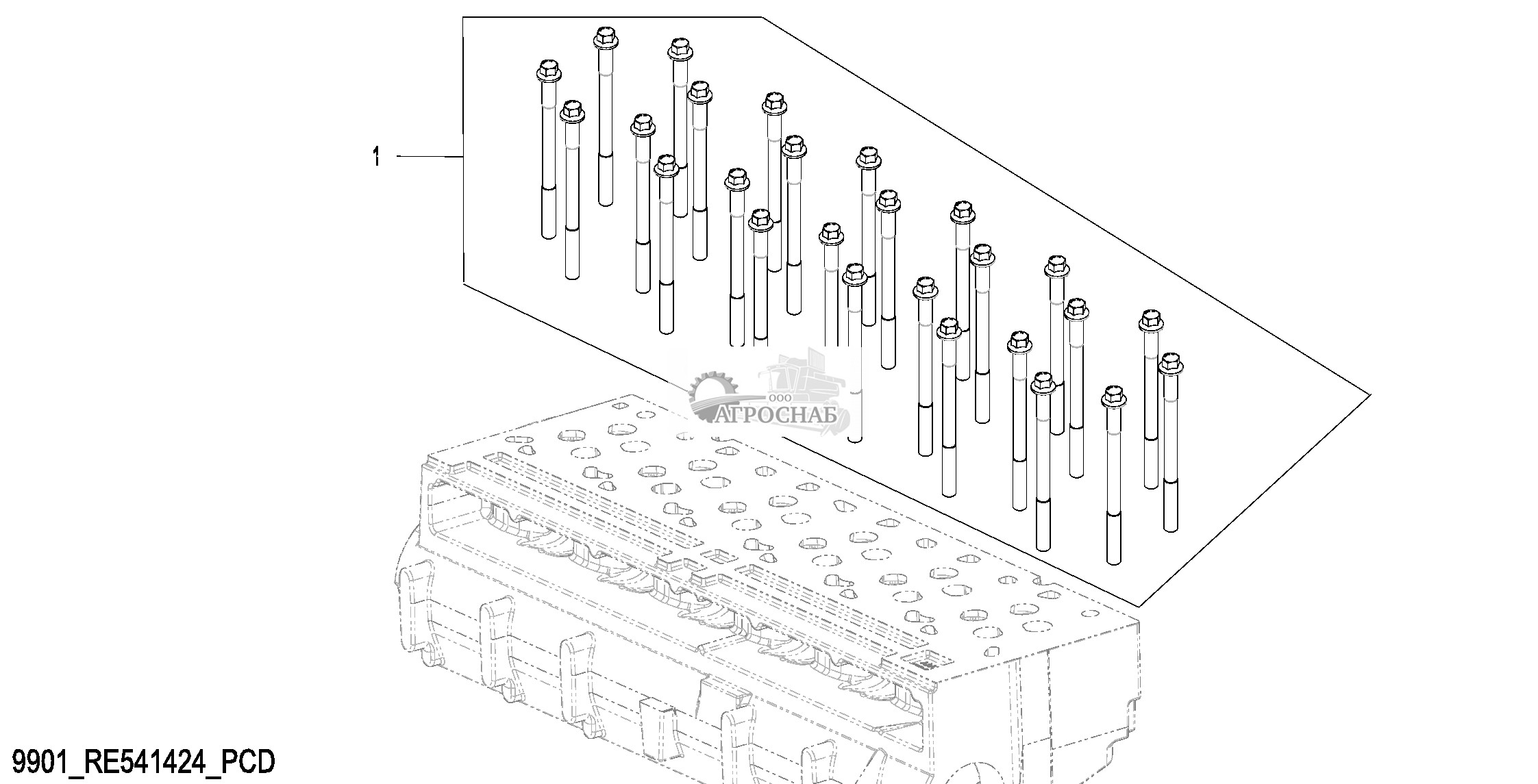 1

ООО
АГРОСНАБ

9901_RE541424_PCD